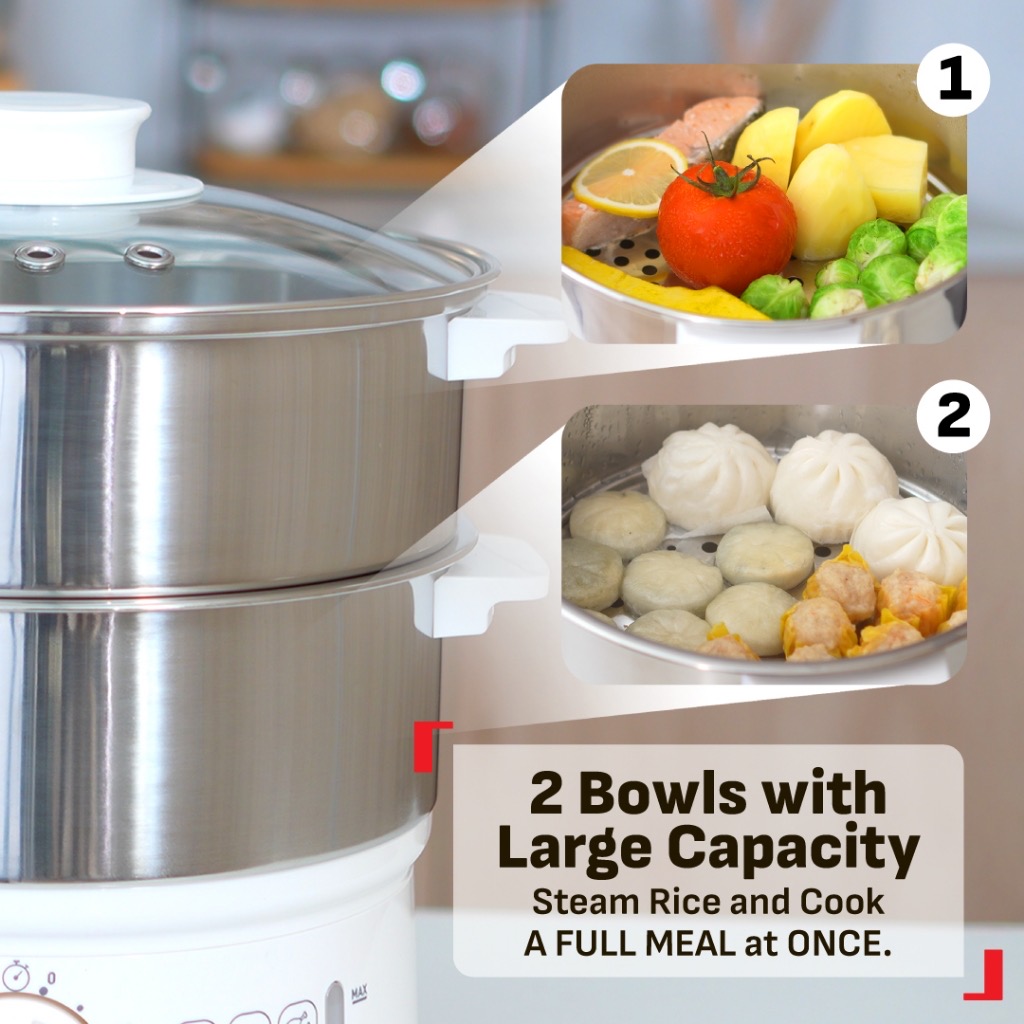 1

2

2 Bowls with Large Capacity
Steam Rice and Cook A FULL MEAL at ONCE.

0

MAX